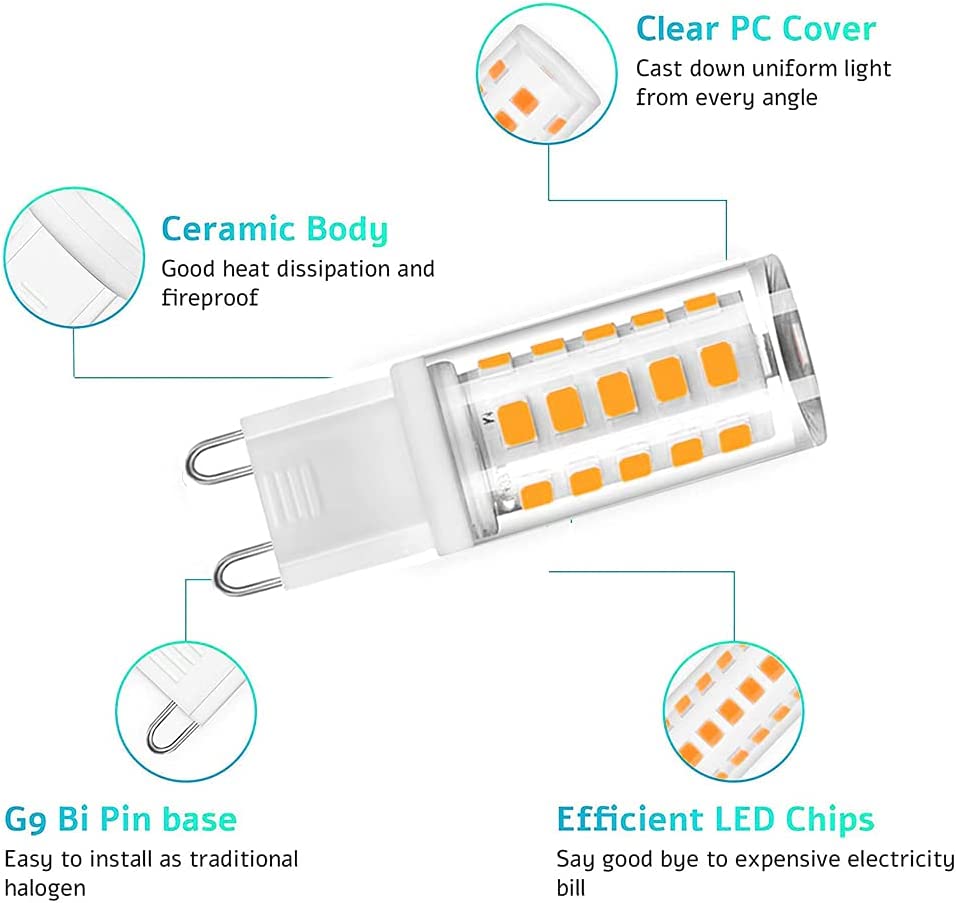 Clear PC Cover
Cast down uniform light from every angle

Ceramic Body
Good heat dissipation and fireproof

G9 Bi Pin base
Easy to install as traditional halogen

Efficient LED Chips
Say good bye to expensive electricity bill